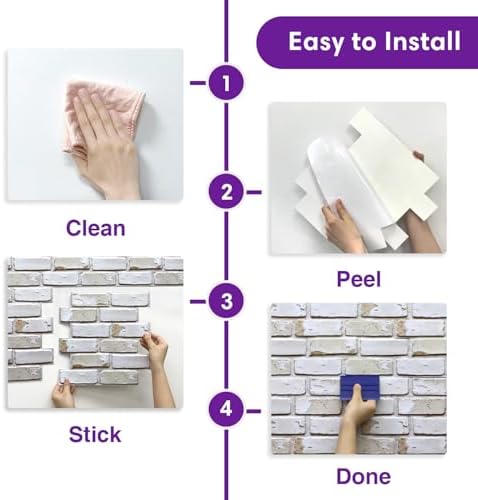 Easy to Install

1

Clean

2

Peel

3

Stick

4

Done