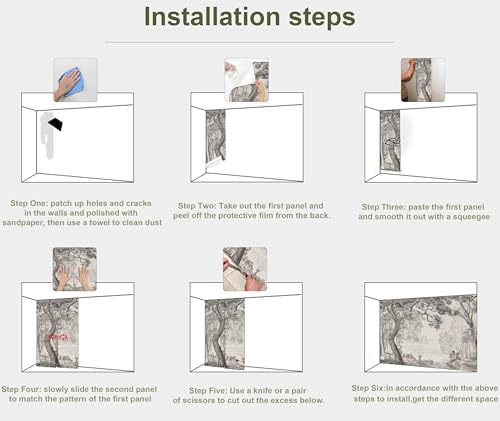 Installation steps

Step One: patch up holes and cracks in the walls and polished with sandpaper, then use a towel to clean dust

Step Two: Take out the first panel and peel off the protective film from the back.

Step Three: paste the first panel and smooth it out with a squeegee

Step Four: slowly slide the second panel to match the pattern of the first panel

Step Five: Use a knife or a pair of scissors to cut out the excess below.

Step Six:In accordance with the above steps to install,get the different space