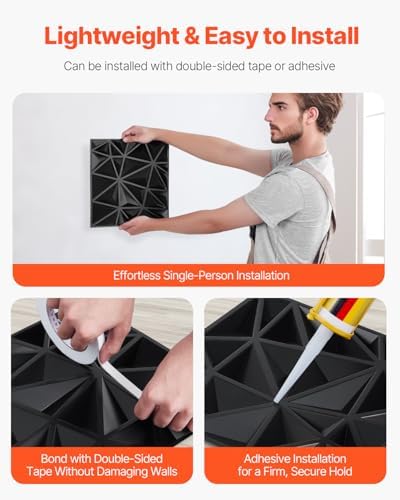 Lightweight & Easy to Install

Can be installed with double-sided tape or adhesive

Effortless Single-Person Installation

Bond with Double-Sided Tape Without Damaging Walls

Adhesive Installation for a Firm, Secure Hold