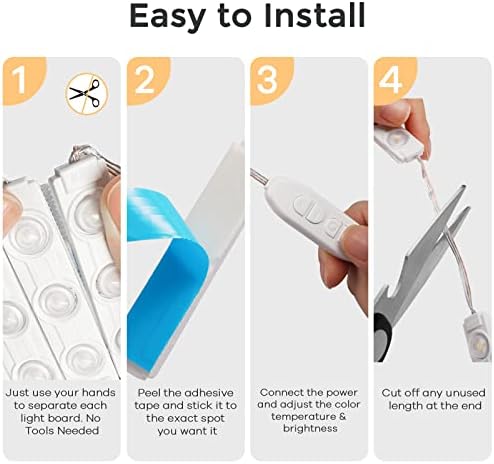 Easy to Install

1

Just use your hands to separate each light board. No Tools Needed

2

Peel the adhesive tape and stick it to the exact spot you want it

3

Connect the power and adjust the color temperature & brightness

4

Cut off any unused length at the end