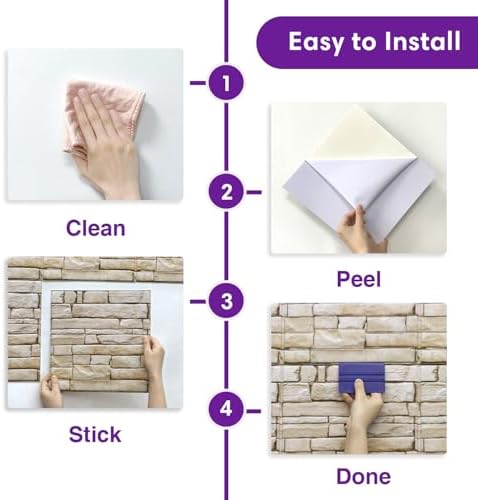 Easy to Install

1

Clean

2

Peel

3

Stick

4

Done