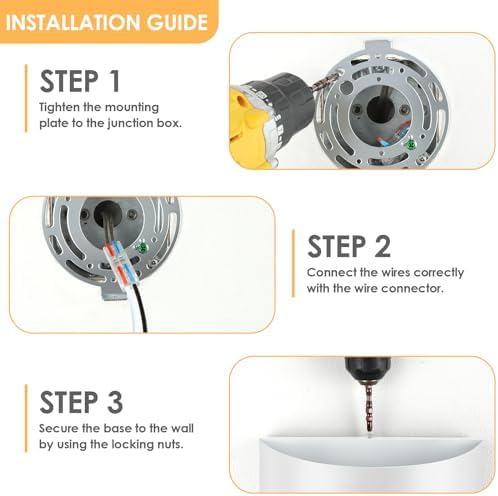 INSTALLATION GUIDE

STEP 1
Tighten the mounting plate to the junction box.

STEP 2
Connect the wires correctly with the wire connector.

STEP 3
Secure the base to the wall by using the locking nuts.