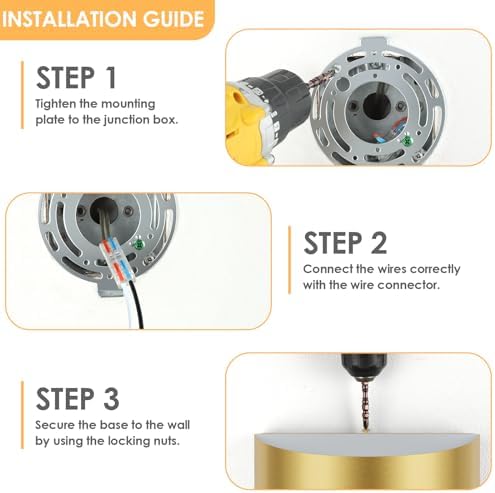 INSTALLATION GUIDE

STEP 1
Tighten the mounting plate to the junction box.

STEP 2
Connect the wires correctly with the wire connector.

STEP 3
Secure the base to the wall by using the locking nuts.