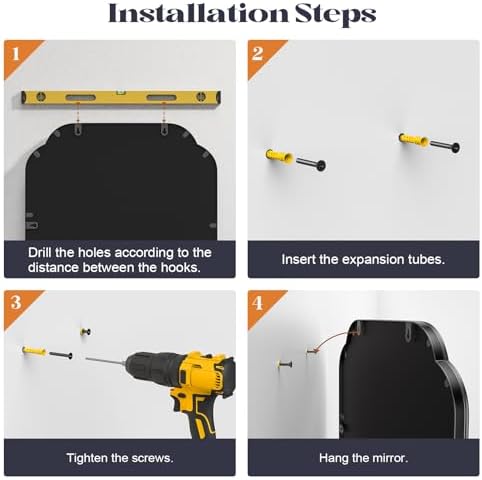 Installation Steps

1

Drill the holes according to the distance between the hooks.

2

Insert the expansion tubes.

3

Tighten the screws.

4

Hang the mirror.