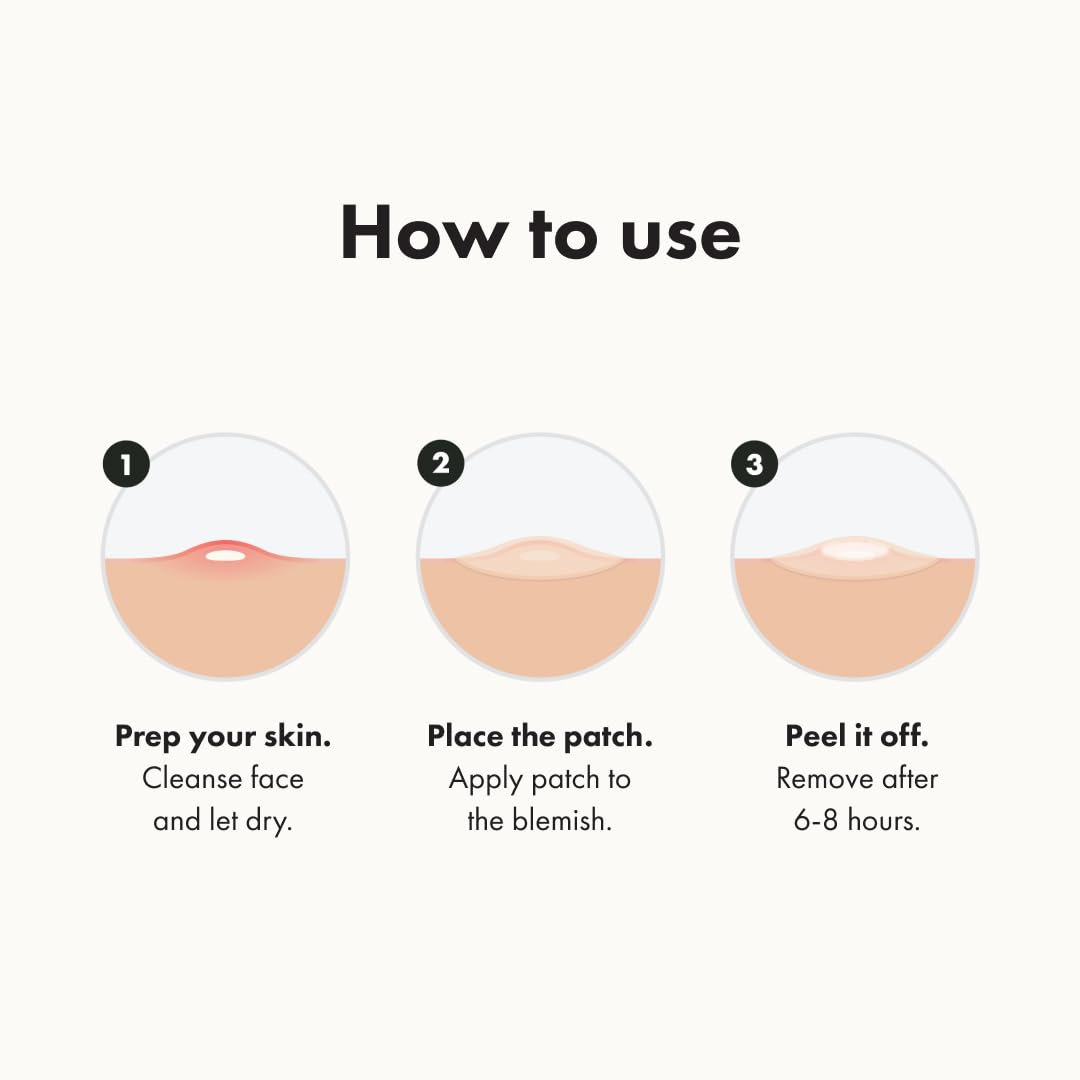 How to use

1

Prep your skin.
Cleanse face and let dry.

2

Place the patch.
Apply patch to the blemish.

3

Peel it off.
Remove after 6-8 hours.