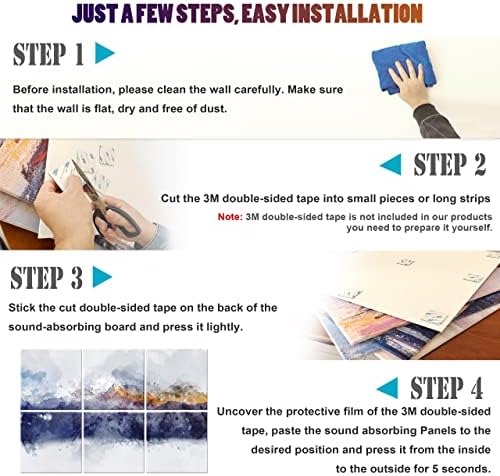 JUST A FEW STEPS, EASY INSTALLATION

STEP 1

Before installation, please clean the wall carefully. Make sure that the wall is flat, dry and free of dust.

STEP 2

Cut the 3M double-sided tape into small pieces or long strips

Note: 3M double-sided tape is not included in our products you need to prepare it yourself.

STEP 3

Stick the cut double-sided tape on the back of the sound-absorbing board and press it lightly.

STEP 4

Uncover the protective film of the 3M double-sided tape, paste the sound absorbing Panels to the desired position and press it from the inside to the outside for 5 seconds.