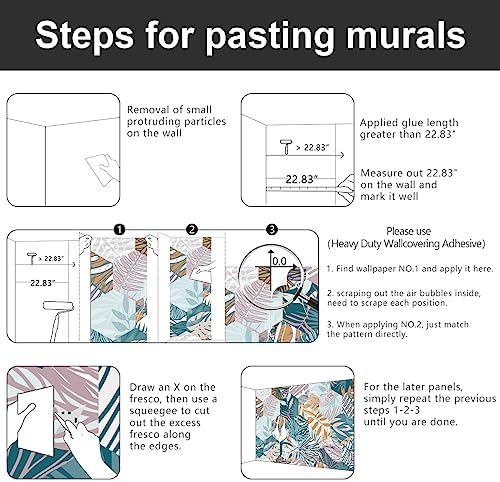 Steps for pasting murals

Removal of small protruding particles on the wall

> 22.83"

22.83"

Applied glue length greater than 22.83"

Measure out 22.83" on the wall and mark it well

> 22.83"

22.83"

1

2

3

0.0

Please use
(Heavy Duty Wallcovering Adhesive)

1. Find wallpaper NO.1 and apply it here.

2. scraping out the air bubbles inside, need to scrape each position.

3. When applying NO.2, just match the pattern directly.

Draw an X on the fresco, then use a squeegee to cut out the excess fresco along the edges.

For the later panels, simply repeat the previous steps 1-2-3 until you are done.