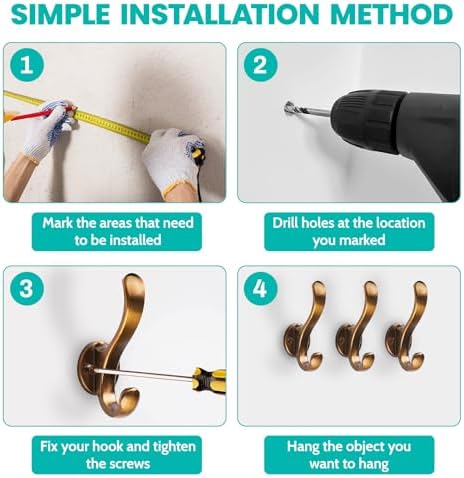 SIMPLE INSTALLATION METHOD

1

Mark the areas that need to be installed

2

Drill holes at the location you marked

3

Fix your hook and tighten the screws

4

Hang the object you want to hang