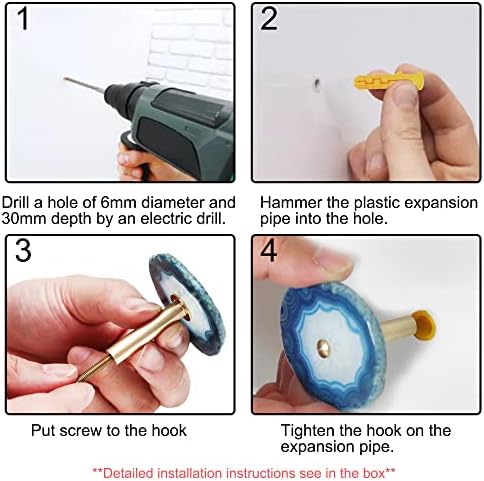 1

Drill a hole of 6mm diameter and 30mm depth by an electric drill.

2

Hammer the plastic expansion pipe into the hole.

3

Put screw to the hook

4

Tighten the hook on the expansion pipe.

**Detailed installation instructions see in the box**