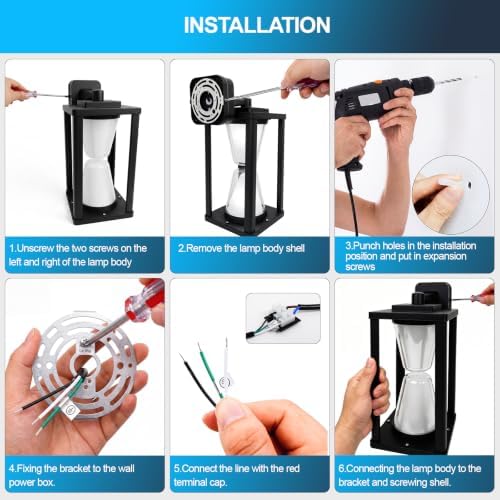 INSTALLATION

1.Unscrew the two screws on the left and right of the lamp body

2.Remove the lamp body shell

3.Punch holes in the installation position and put in expansion screws

4.Fixing the bracket to the wall power box.

5.Connect the line with the red terminal cap.

6.Connecting the lamp body to the bracket and screwing shell.