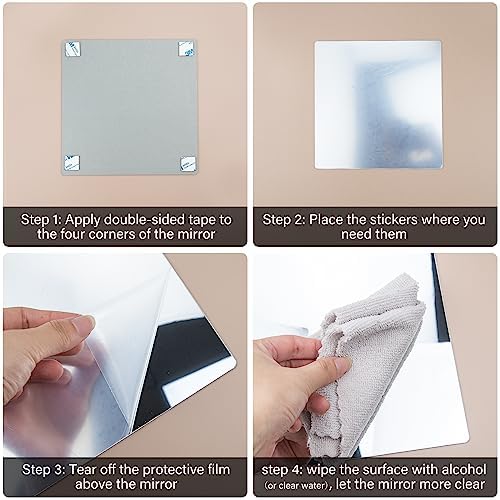 Step 1: Apply double-sided tape to the four corners of the mirror

Step 2: Place the stickers where you need them

Step 3: Tear off the protective film above the mirror

step 4: wipe the surface with alcohol (or clear water), let the mirror more clear