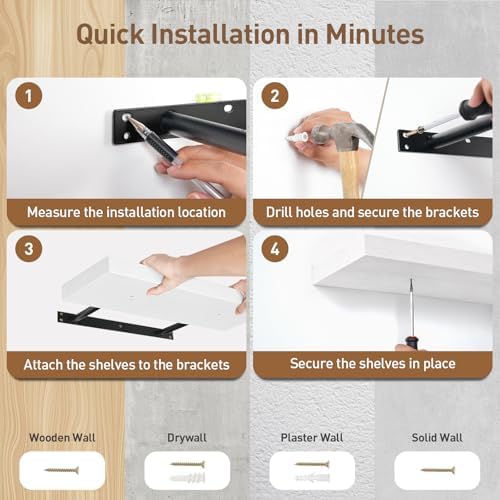 Quick Installation in Minutes

1

Measure the installation location

2

Drill holes and secure the brackets

3

Attach the shelves to the brackets

4

Secure the shelves in place

Wooden Wall

Drywall

Plaster Wall

Solid Wall