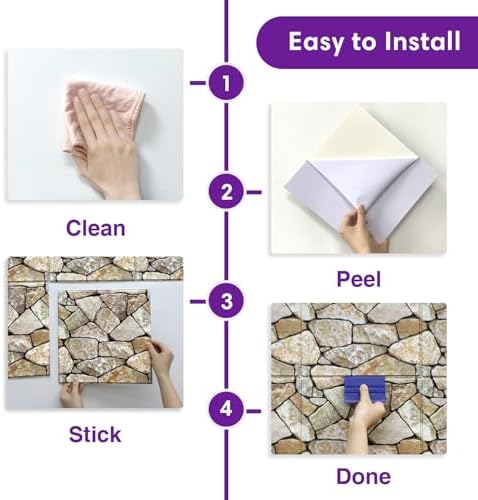 Easy to Install

1

Clean

2

Peel

3

Stick

4

Done