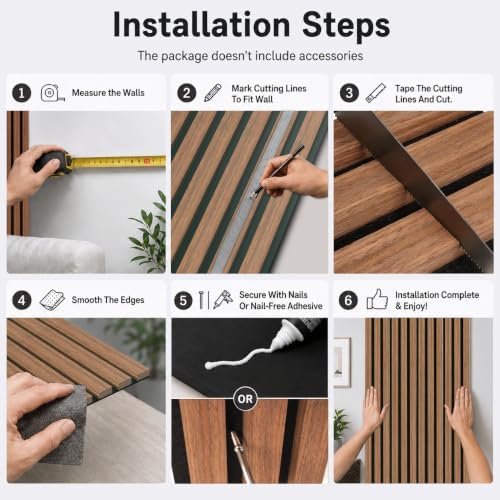 Installation Steps

The package doesn't include accessories

1 Measure the Walls

2 Mark Cutting Lines To Fit Wall

3 Tape The Cutting Lines And Cut.

4 Smooth The Edges

5 Secure With Nails Or Nail-Free Adhesive

OR

6 Installation Complete & Enjoy!