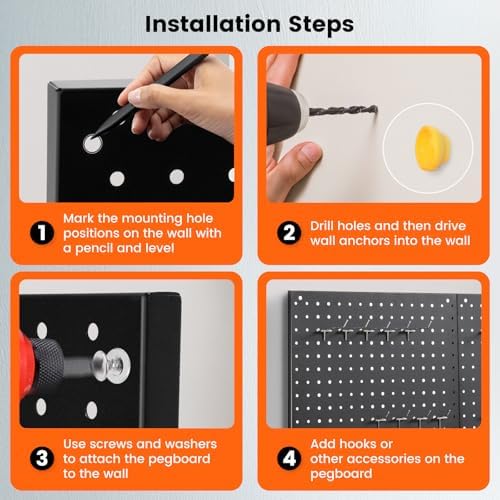 Installation Steps

1 Mark the mounting hole positions on the wall with a pencil and level

2 Drill holes and then drive wall anchors into the wall

3 Use screws and washers to attach the pegboard to the wall

4 Add hooks or other accessories on the pegboard