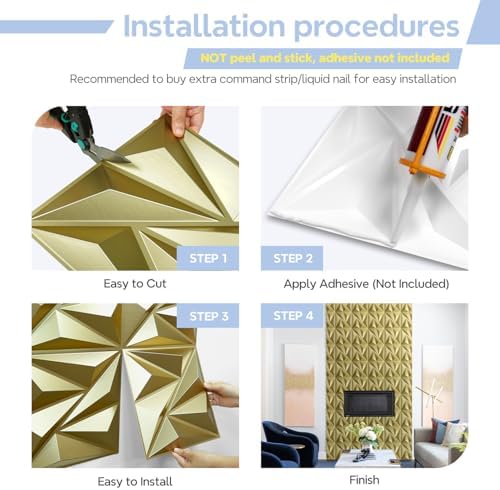 Installation procedures

NOT peel and stick, adhesive not included

Recommended to buy extra command strip/liquid nail for easy installation

STEP 1

Easy to Cut

STEP 2

Apply Adhesive (Not Included)

STEP 3

Easy to Install

STEP 4

Finish