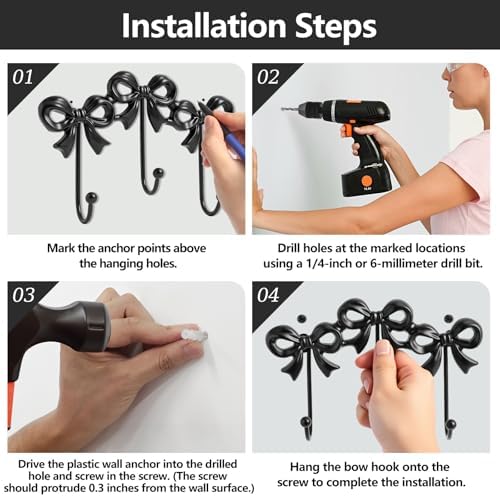 Installation Steps

01

Mark the anchor points above the hanging holes.

02

Drill holes at the marked locations using a 1/4-inch or 6-millimeter drill bit.

03

Drive the plastic wall anchor into the drilled hole and screw in the screw. (The screw should protrude 0.3 inches from the wall surface.)

04

Hang the bow hook onto the screw to complete the installation.