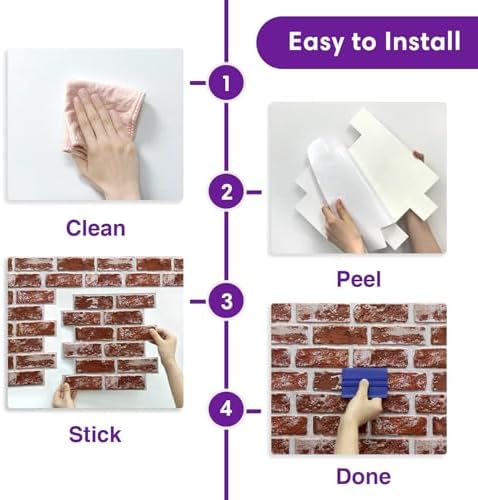 Easy to Install

1

Clean

2

Peel

3

Stick

4

Done