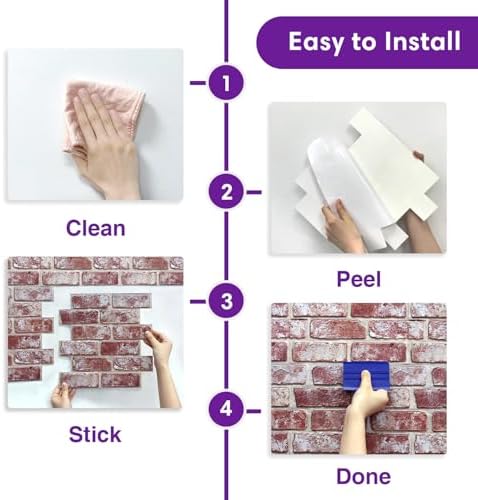 Easy to Install

1

Clean

2

Peel

3

Stick

4

Done