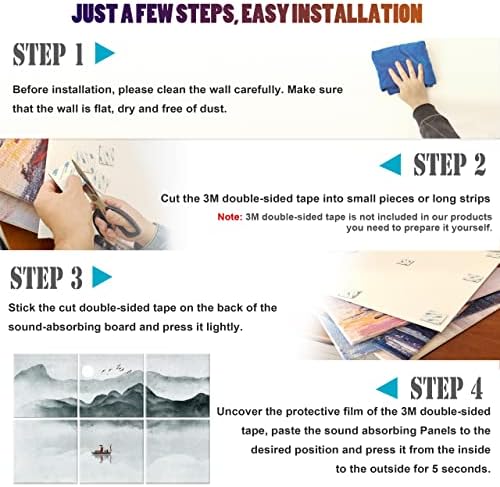 JUST A FEW STEPS, EASY INSTALLATION

STEP 1

Before installation, please clean the wall carefully. Make sure that the wall is flat, dry and free of dust.

STEP 2

Cut the 3M double-sided tape into small pieces or long strips

Note: 3M double-sided tape is not included in our products you need to prepare it yourself.

STEP 3

Stick the cut double-sided tape on the back of the sound-absorbing board and press it lightly.

STEP 4

Uncover the protective film of the 3M double-sided tape, paste the sound absorbing Panels to the desired position and press it from the inside to the outside for 5 seconds.