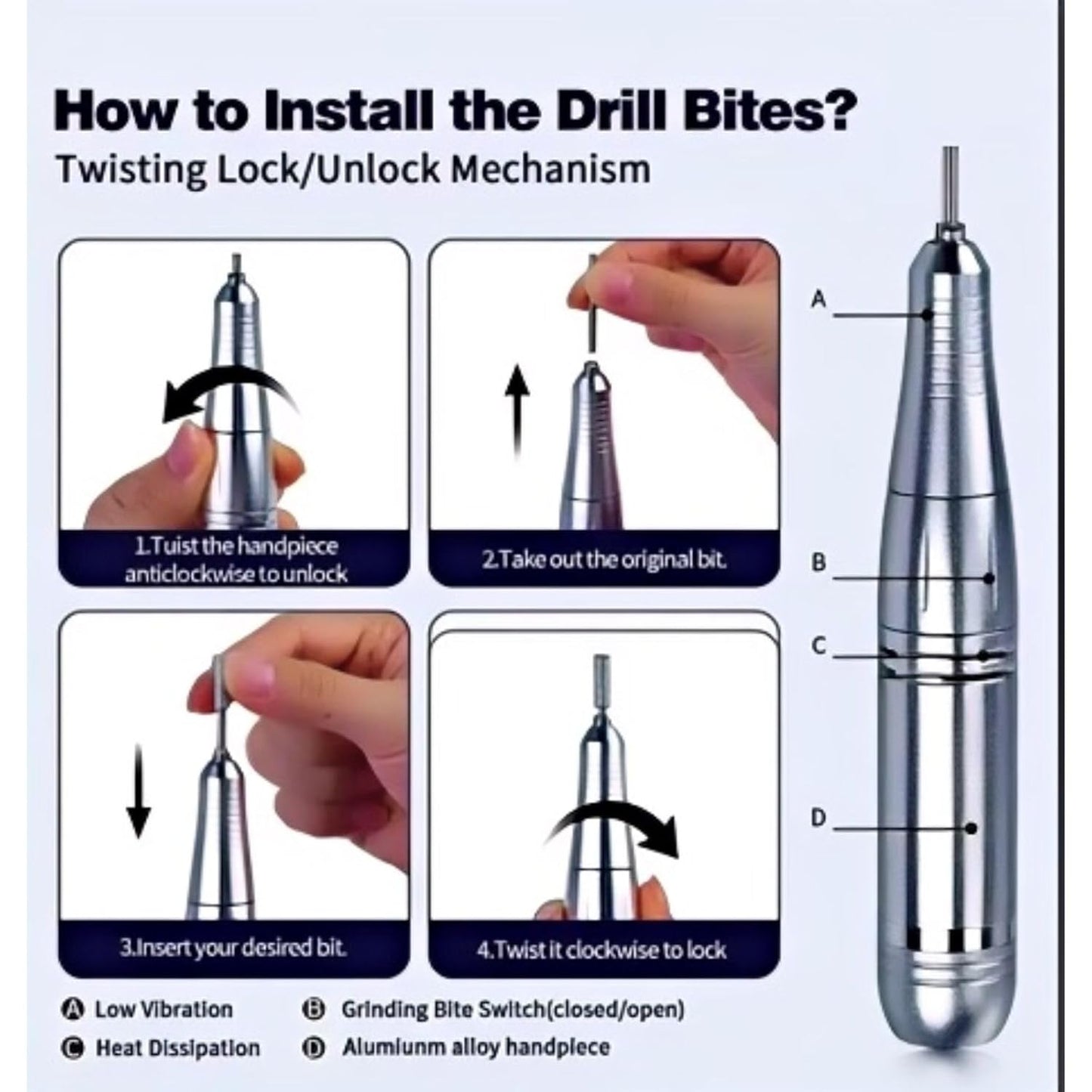 How to Install the Drill Bites?

Twisting Lock/Unlock Mechanism

1.Tuist the handpiece anticlockwise to unlock

2.Take out the original bit.

3.Insert your desired bit.

4.Twist it clockwise to lock

A

B

C

D

A Low Vibration

B Grinding Bite Switch(closed/open)

C Heat Dissipation

D Alumiunm alloy handpiece