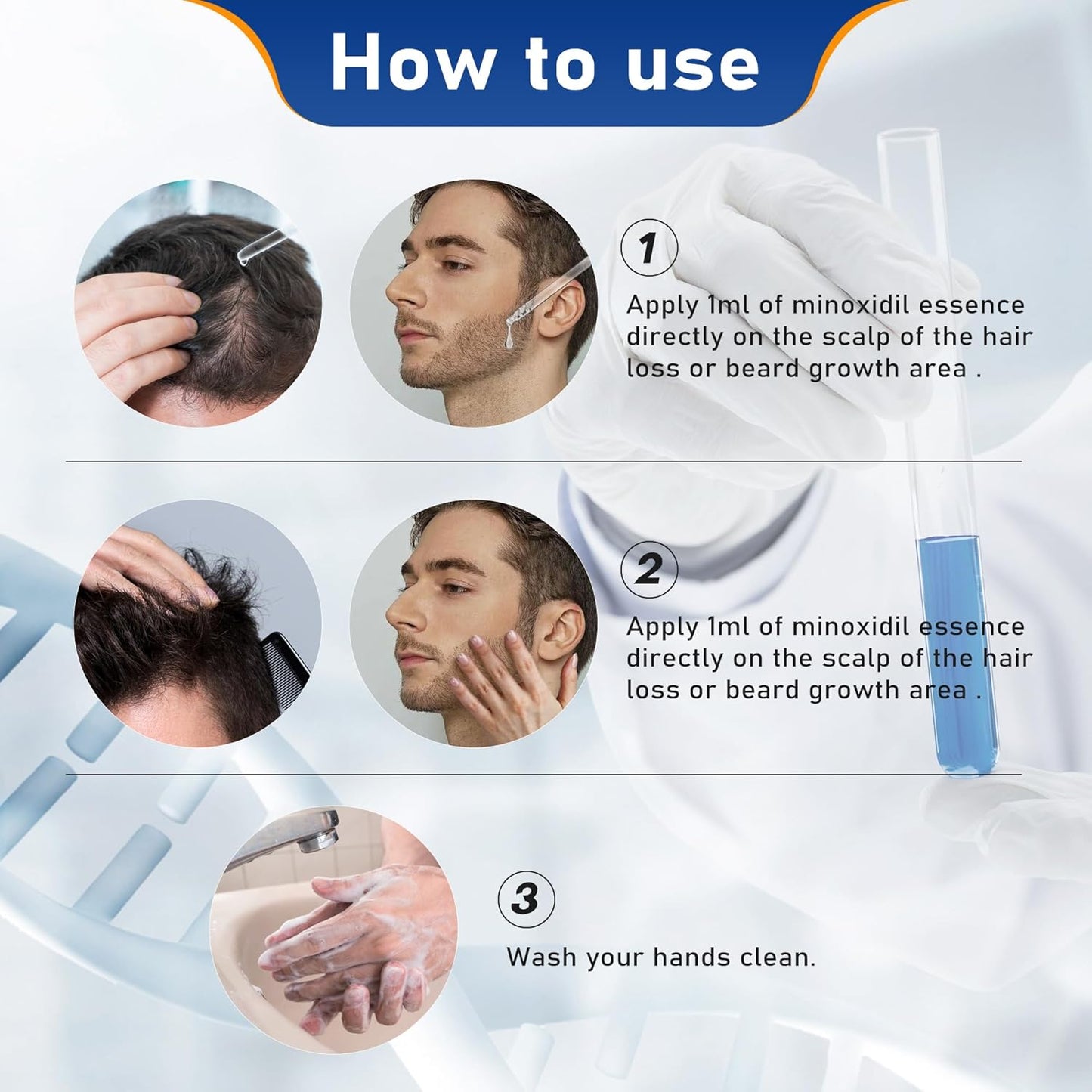 How to use

1

Apply 1ml of minoxidil essence directly on the scalp of the hair loss or beard growth area .

2

Apply 1ml of minoxidil essence directly on the scalp of the hair loss or beard growth area .

3

Wash your hands clean.