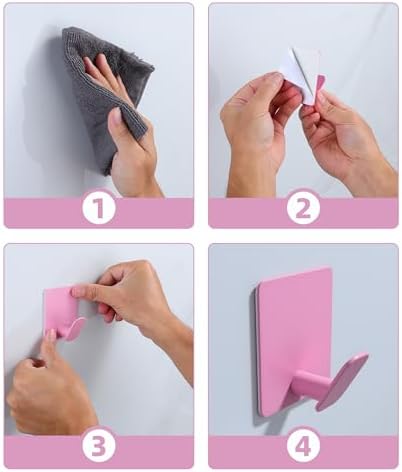 1
2
3
4