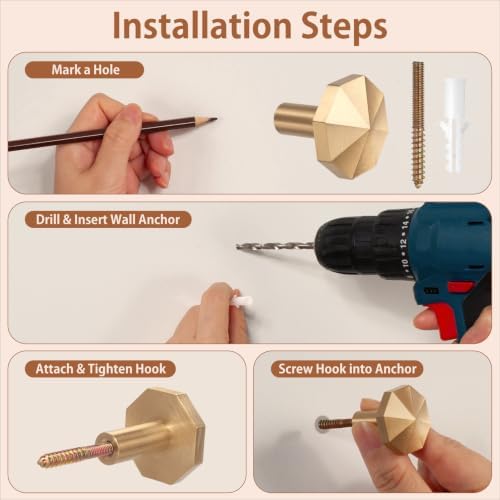 Installation Steps

Mark a Hole

Drill & Insert Wall Anchor

10 12 14

Attach & Tighten Hook

Screw Hook into Anchor