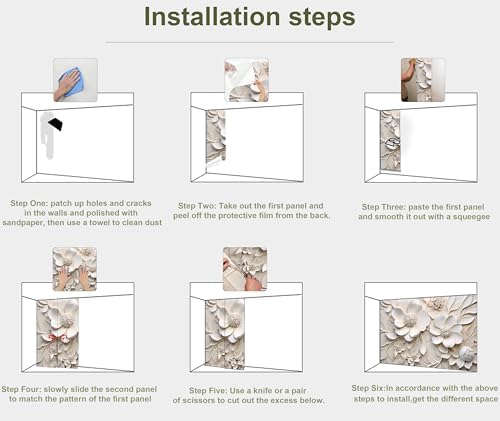 Installation steps

Step One: patch up holes and cracks in the walls and polished with sandpaper, then use a towel to clean dust

Step Two: Take out the first panel and peel off the protective film from the back.

Step Three: paste the first panel and smooth it out with a squeegee

Step Four: slowly slide the second panel to match the pattern of the first panel

Step Five: Use a knife or a pair of scissors to cut out the excess below.

Step Six:In accordance with the above steps to install,get the different space