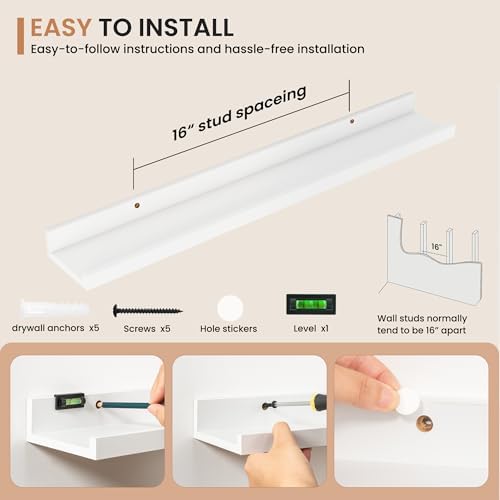 EASY TO INSTALL
Easy-to-follow instructions and hassle-free installation

16" stud spaceing

16"

drywall anchors x5

Screws x5

Hole stickers

Level x1

Wall studs normally tend to be 16" apart