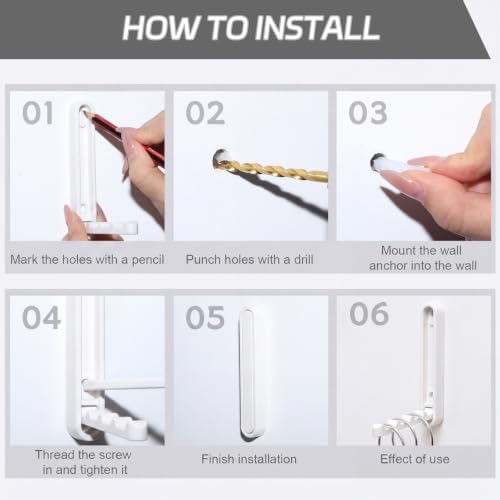 HOW TO INSTALL

01

Mark the holes with a pencil

02

Punch holes with a drill

03

Mount the wall anchor into the wall

04

Thread the screw in and tighten it

05

Finish installation

06

Effect of use