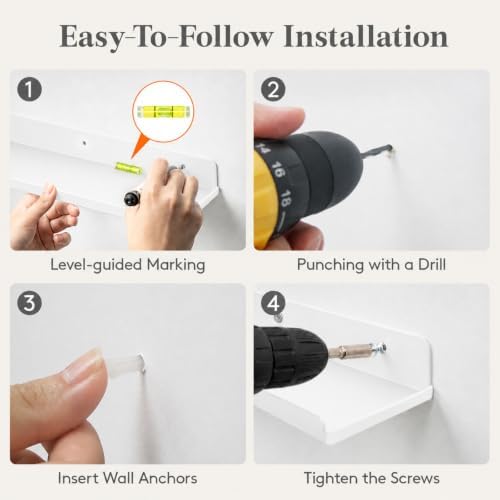 Easy-To-Follow Installation

1

Level-guided Marking

2

14 16 18

Punching with a Drill

3

Insert Wall Anchors

4

Tighten the Screws