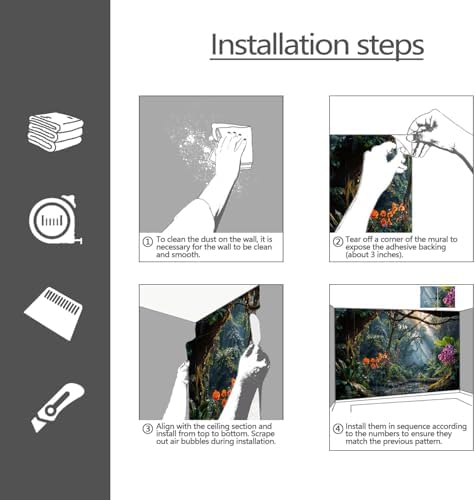 Installation steps

① To clean the dust on the wall, it is necessary for the wall to be clean and smooth.

② Tear off a corner of the mural to expose the adhesive backing (about 3 inches).

③ Align with the ceiling section and install from top to bottom. Scrape out air bubbles during installation.

④ Install them in sequence according to the numbers to ensure they match the previous pattern.