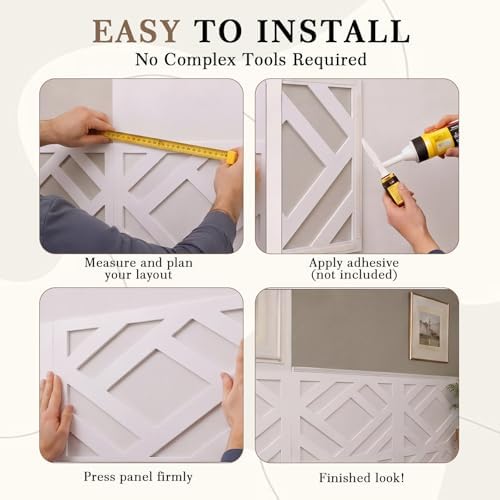 EASY TO INSTALL
No Complex Tools Required

Measure and plan your layout

Apply adhesive (not included)

Press panel firmly

Finished look!