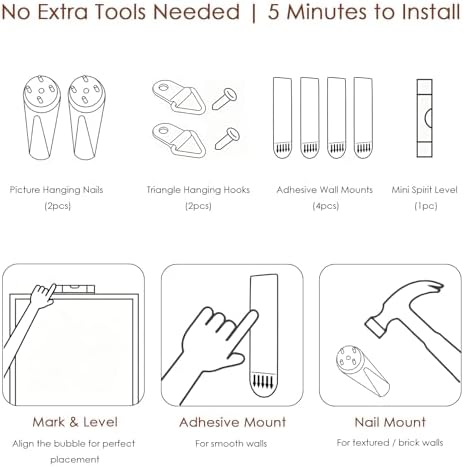 No Extra Tools Needed | 5 Minutes to Install

Picture Hanging Nails (2pcs)

Triangle Hanging Hooks (2pcs)

Adhesive Wall Mounts (4pcs)

Mini Spirit Level (1pc)

Mark & Level
Align the bubble for perfect placement

Adhesive Mount
For smooth walls

Nail Mount
For textured / brick walls