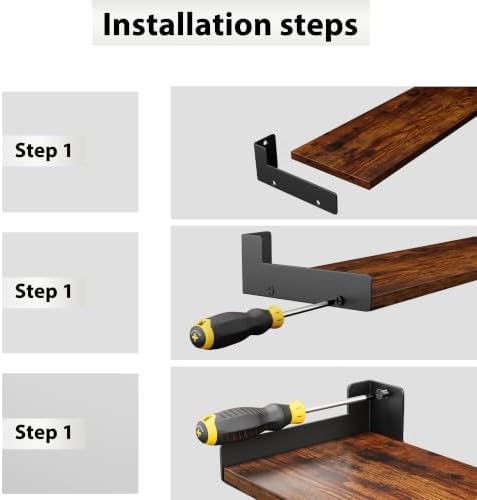 Installation steps

Step 1

Step 1

Step 1