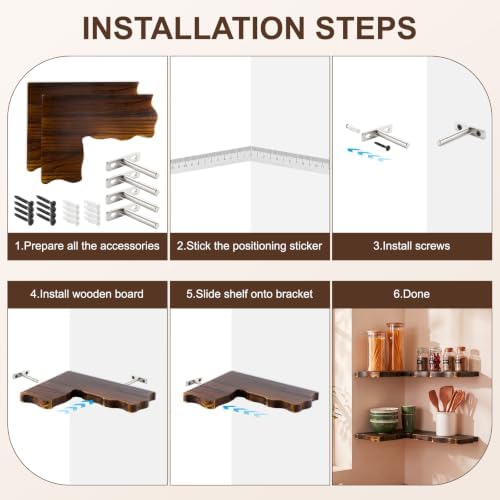 INSTALLATION STEPS

1.Prepare all the accessories

2.Stick the positioning sticker

3.Install screws

4.Install wooden board

5.Slide shelf onto bracket

6.Done