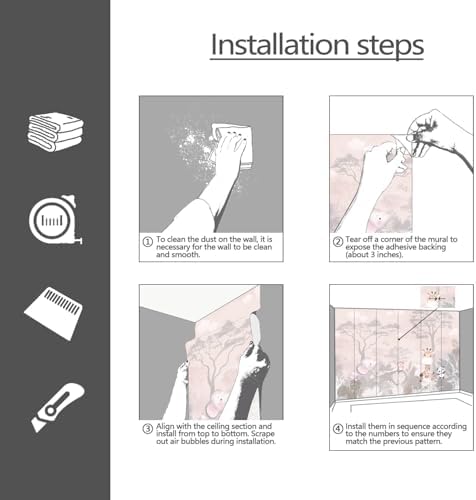 Installation steps

① To clean the dust on the wall, it is necessary for the wall to be clean and smooth.

② Tear off a corner of the mural to expose the adhesive backing (about 3 inches).

③ Align with the ceiling section and install from top to bottom. Scrape out air bubbles during installation.

④ Install them in sequence according to the numbers to ensure they match the previous pattern.