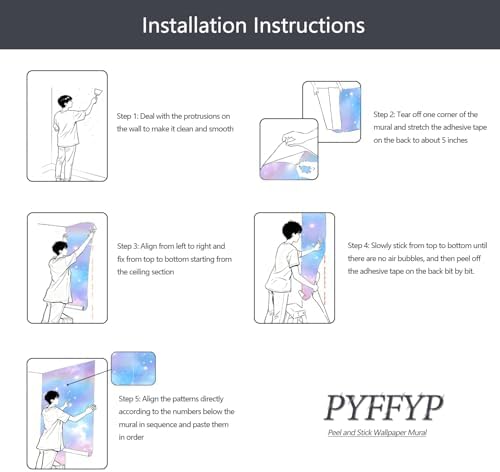 Installation Instructions

Step 1: Deal with the protrusions on the wall to make it clean and smooth

Step 2: Tear off one corner of the mural and stretch the adhesive tape on the back to about 5 inches

Step 3: Align from left to right and fix from top to bottom starting from the ceiling section

Step 4: Slowly stick from top to bottom until there are no air bubbles, and then peel off the adhesive tape on the back bit by bit.

Step 5: Align the patterns directly according to the numbers below the mural in sequence and paste them in order

PYFFYP

Peel and Stick Wallpaper Mural