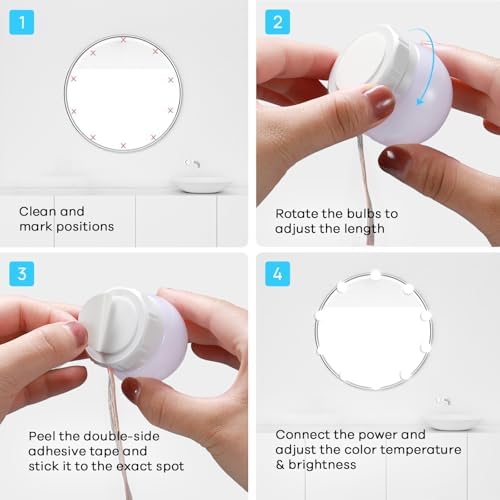 1

Clean and mark positions

2

Rotate the bulbs to adjust the length

3

Peel the double-side adhesive tape and stick it to the exact spot

4

Connect the power and adjust the color temperature & brightness