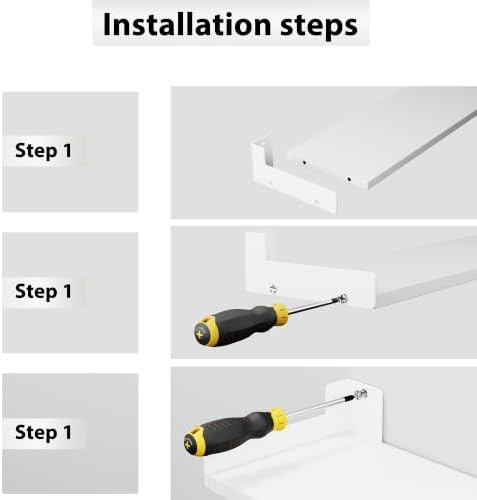 Installation steps

Step 1

Step 1

Step 1