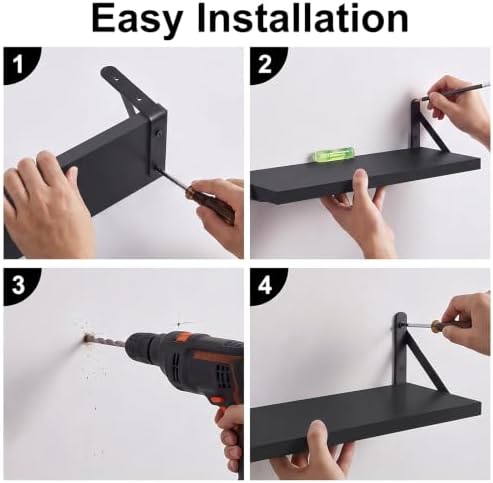 Easy Installation

1

2

3

4