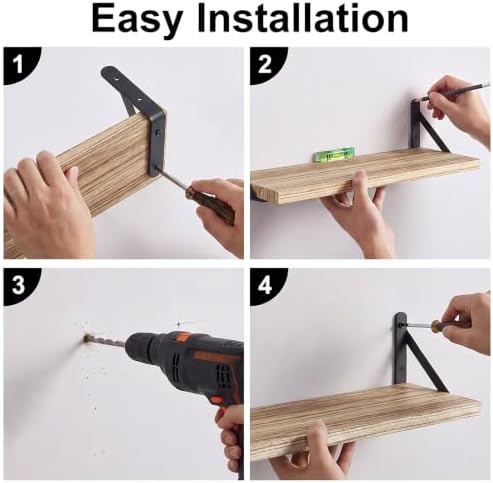 Easy Installation

1

2

3

4