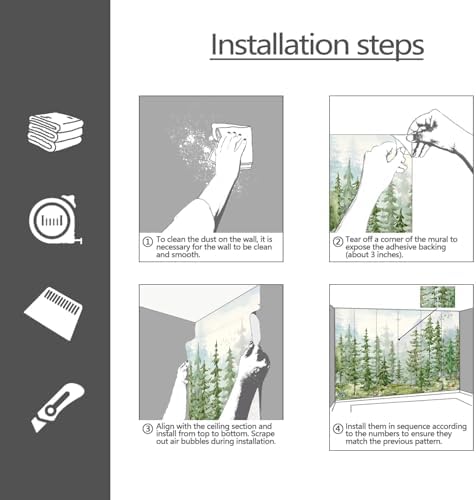 Installation steps

① To clean the dust on the wall, it is necessary for the wall to be clean and smooth.

② Tear off a corner of the mural to expose the adhesive backing (about 3 inches).

③ Align with the ceiling section and install from top to bottom. Scrape out air bubbles during installation.

④ Install them in sequence according to the numbers to ensure they match the previous pattern.