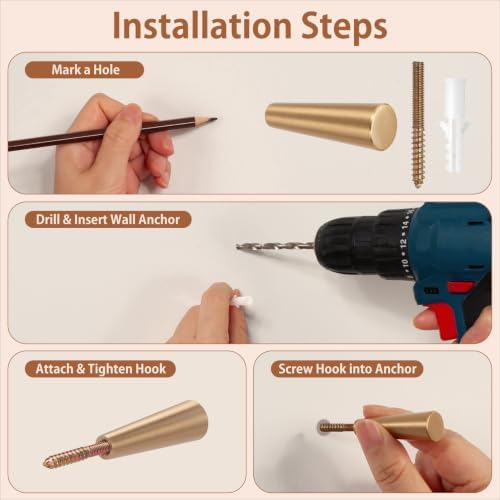 Installation Steps

Mark a Hole

Drill & Insert Wall Anchor

10 12 14

Attach & Tighten Hook

Screw Hook into Anchor