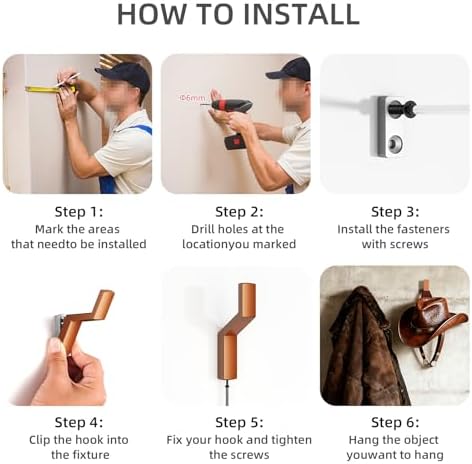 HOW TO INSTALL

Φ6mm

Step 1:
Mark the areas that needto be installed

Step 2:
Drill holes at the locationyou marked

Step 3:
Install the fasteners with screws

Step 4:
Clip the hook into the fixture

Step 5:
Fix your hook and tighten the screws

Step 6:
Hang the object youwant to hang