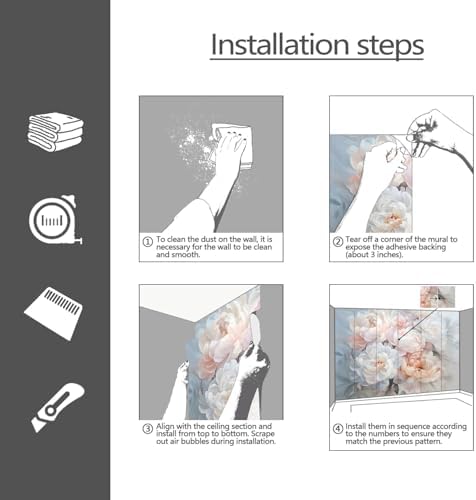 Installation steps

① To clean the dust on the wall, it is necessary for the wall to be clean and smooth.

② Tear off a corner of the mural to expose the adhesive backing (about 3 inches).

③ Align with the ceiling section and install from top to bottom. Scrape out air bubbles during installation.

④ Install them in sequence according to the numbers to ensure they match the previous pattern.