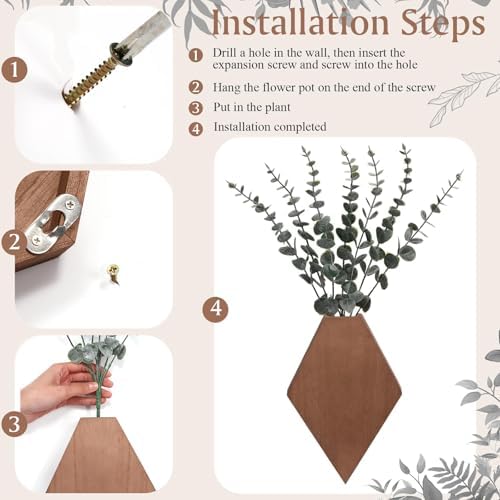 Installation Steps

1 Drill a hole in the wall, then insert the expansion screw and screw into the hole

2 Hang the flower pot on the end of the screw

3 Put in the plant

4 Installation completed

1

2

3

4