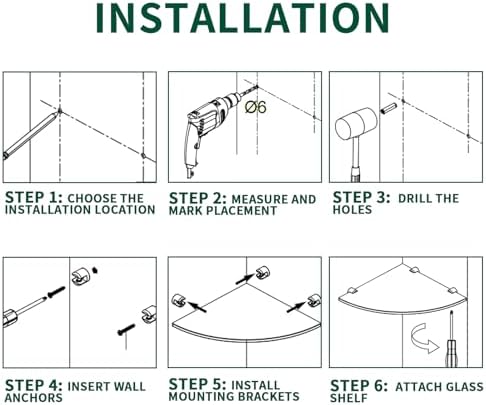 INSTALLATION

Ø6

STEP 1: CHOOSE THE INSTALLATION LOCATION

STEP 2: MEASURE AND MARK PLACEMENT

STEP 3: DRILL THE HOLES

STEP 4: INSERT WALL ANCHORS

STEP 5: INSTALL MOUNTING BRACKETS

STEP 6: ATTACH GLASS SHELF