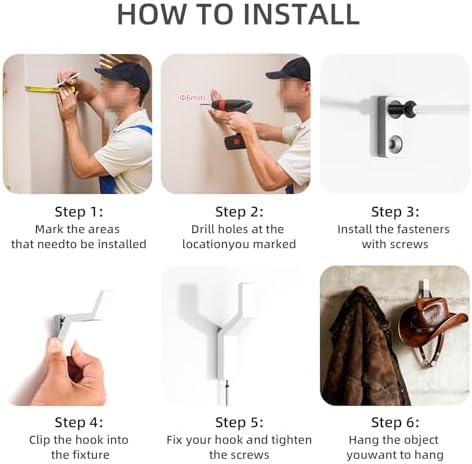 HOW TO INSTALL

Φ6mm

Step 1:
Mark the areas that needto be installed

Step 2:
Drill holes at the locationyou marked

Step 3:
Install the fasteners with screws

Step 4:
Clip the hook into the fixture

Step 5:
Fix your hook and tighten the screws

Step 6:
Hang the object youwant to hang